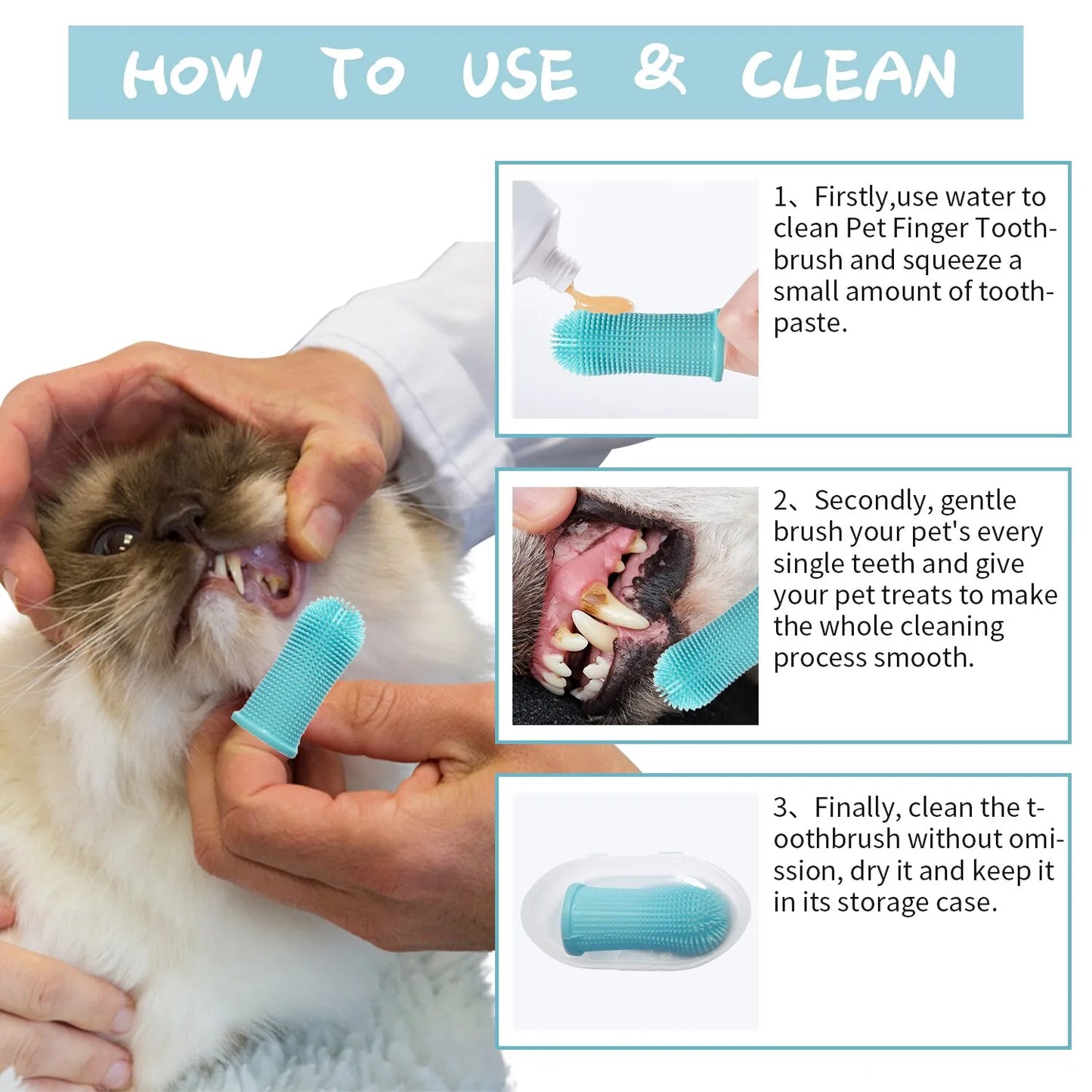 HOW TO USE & CLEAN

1、Firstly,use water to clean Pet Finger Toothbrush and squeeze a small amount of toothpaste.

2、Secondly, gentle brush your pet's every single teeth and give your pet treats to make the whole cleaning process smooth.

3、Finally, clean the toothbrush without omission, dry it and keep it in its storage case.